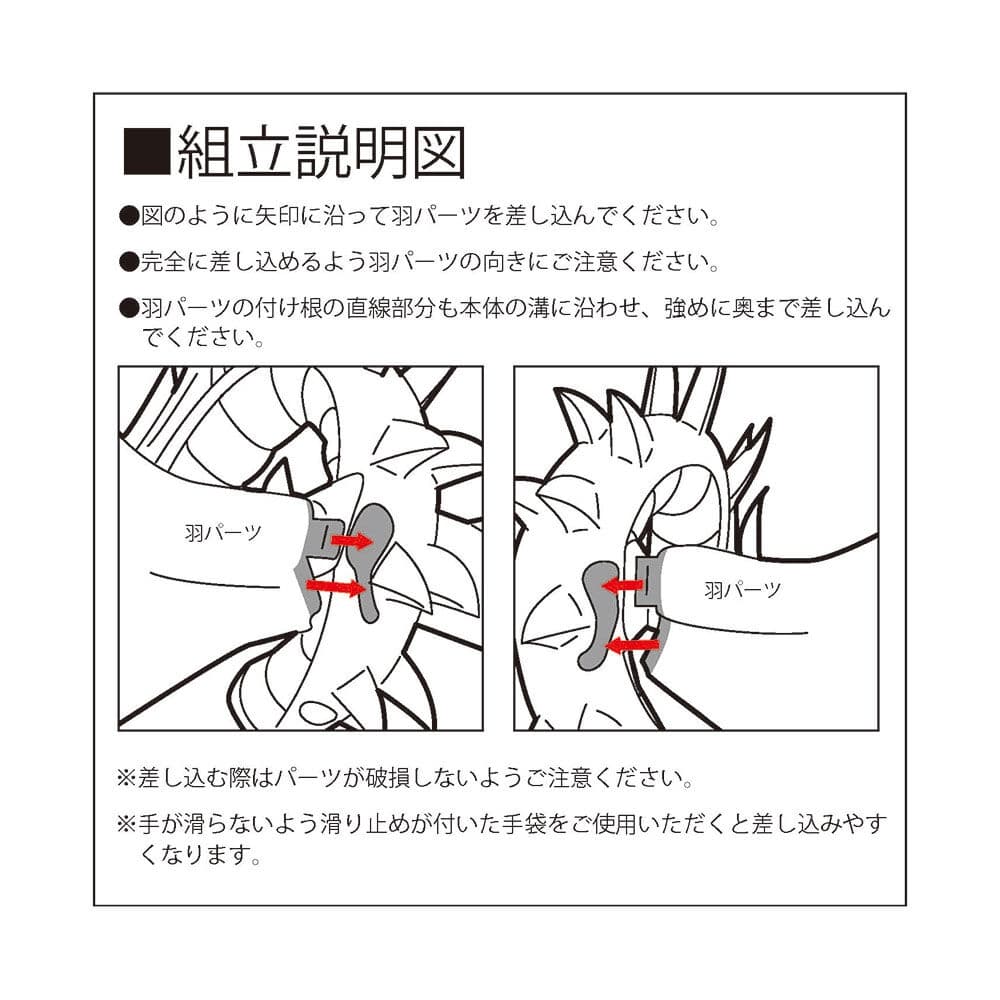 ■組立説明図

●図のように矢印に沿って羽パーツを差し込んでください。

●完全に差し込めるよう羽パーツの向きにご注意ください。

●羽パーツの付け根の直線部分も本体の溝に沿わせ、強めに奥まで差し込んでください。

羽パーツ

羽パーツ

※差し込む際はパーツが破損しないようご注意ください。

※手が滑らないよう滑り止めが付いた手袋をご使用いただくと差し込みやすくなります。